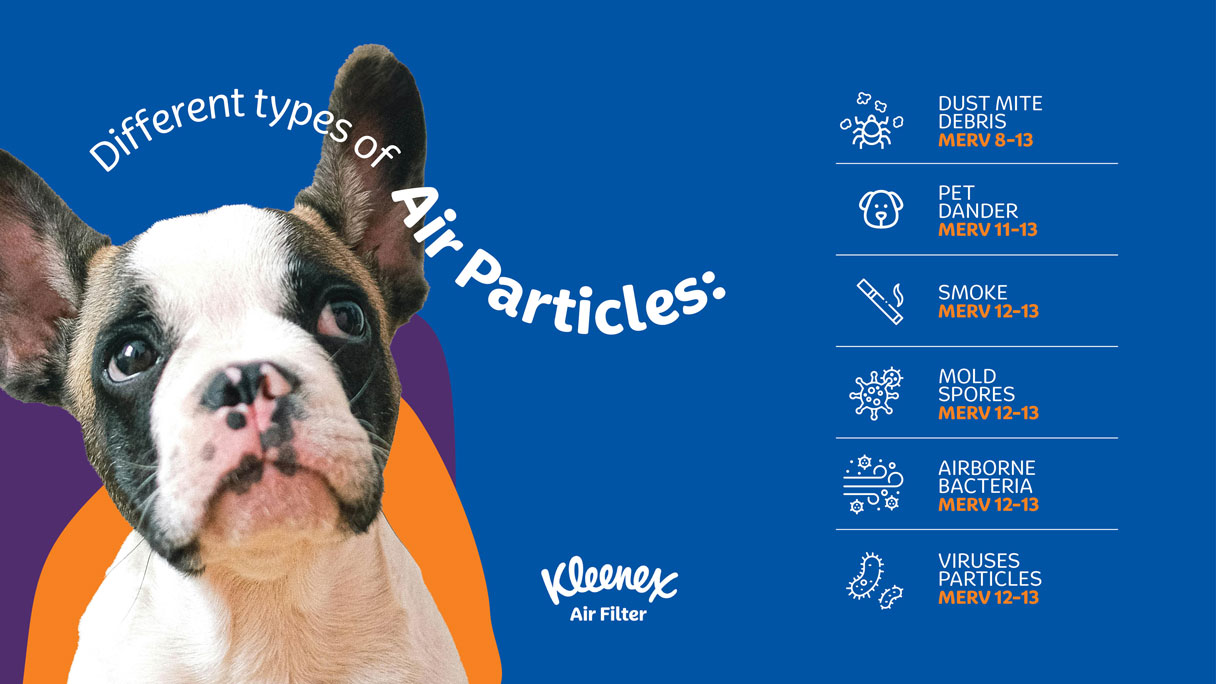 Different types of Air Particles:

Kleenex
Air Filter

DUST MITE DEBRIS
MERV 8-13

PET DANDER
MERV 11-13

SMOKE
MERV 12-13

MOLD SPORES
MERV 12-13

AIRBORNE BACTERIA
MERV 12-13

VIRUSES PARTICLES
MERV 12-13